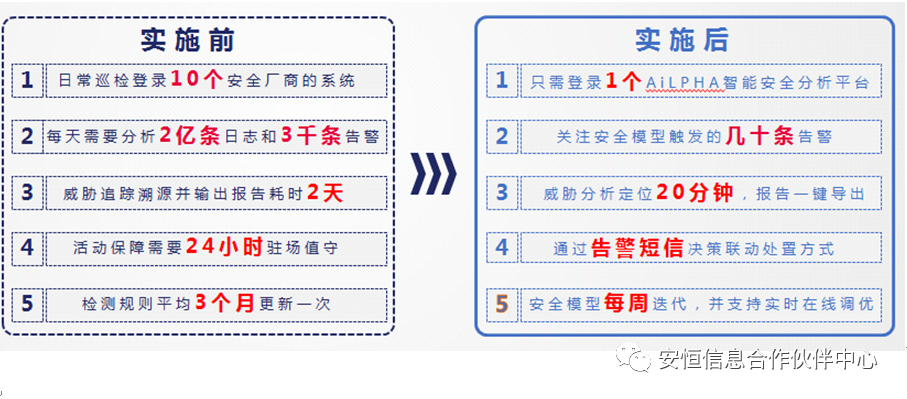 实施前

1 日常巡检登录10个安全厂商的系统

2 每天需要分析2亿条日志和3千条告警

3 威胁追踪溯源并输出报告耗时2天

4 活动保障需要24小时驻场值守

5 检测规则平均3个月更新一次

实施后

1 只需登录1个AiLPHA智能安全分析平台

2 关注安全模型触发的几十条告警

3 威胁分析定位20分钟，报告一键导出

4 通过告警短信决策联动处置方式

5 安全模型每周迭代，并支持实时在线调优

安恒信息合作伙伴中心